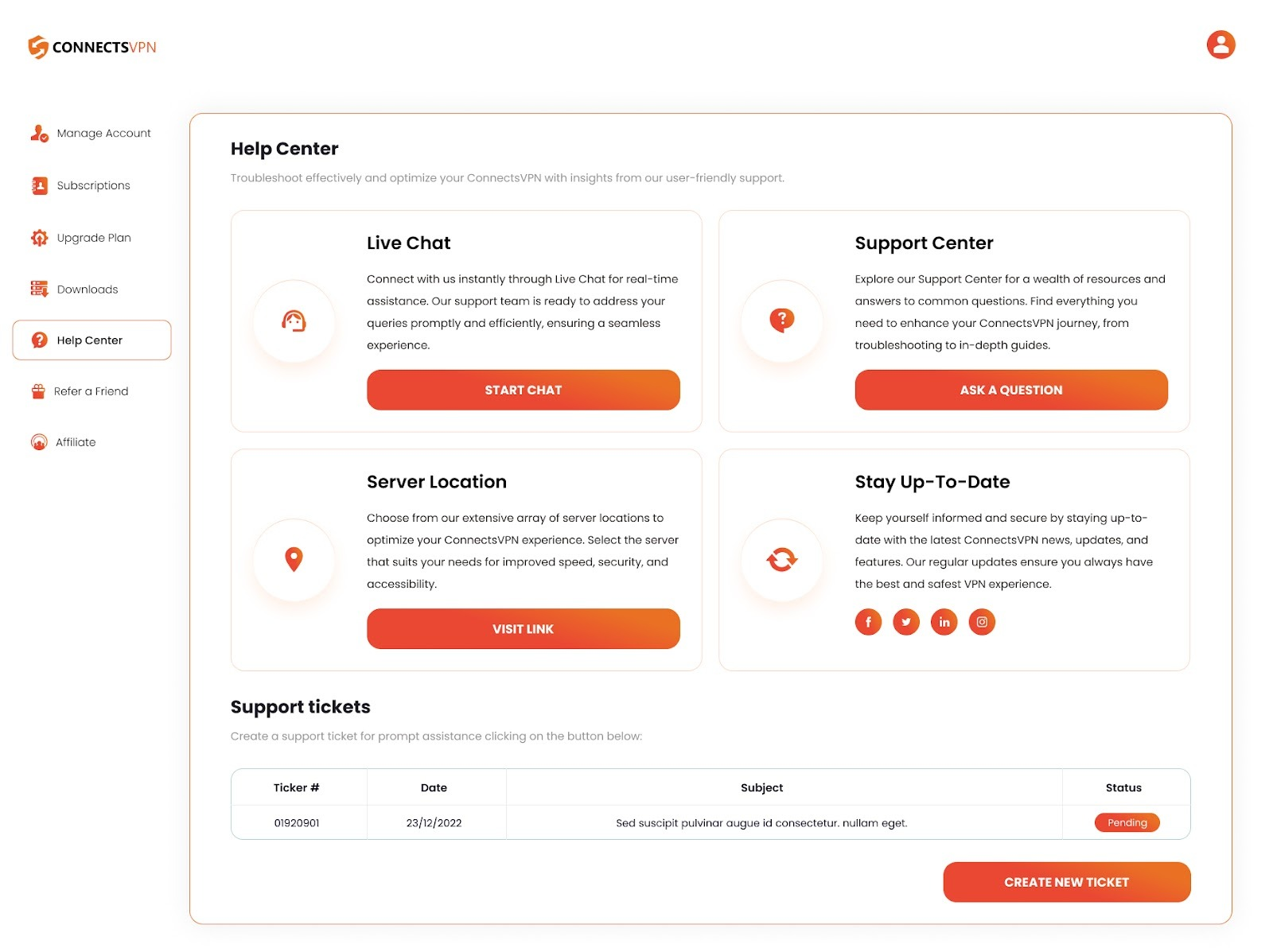 CONNECTSVPN

Manage Account

Subscriptions

Upgrade Plan

Downloads

Help Center

Refer a Friend

Affiliate

Help Center

Troubleshoot effectively and optimize your ConnectsVPN with insights from our user-friendly support.

Live Chat

Connect with us instantly through Live Chat for real-time assistance. Our support team is ready to address your queries promptly and efficiently, ensuring a seamless experience.

START CHAT

Support Center

Explore our Support Center for a wealth of resources and answers to common questions. Find everything you need to enhance your ConnectsVPN journey, from troubleshooting to in-depth guides.

ASK A QUESTION

Server Location

Choose from our extensive array of server locations to optimize your ConnectsVPN experience. Select the server that suits your needs for improved speed, security, and accessibility.

VISIT LINK

Stay Up-To-Date

Keep yourself informed and secure by staying up-to-date with the latest ConnectsVPN news, updates, and features. Our regular updates ensure you always have the best and safest VPN experience.

Support tickets

Create a support ticket for prompt assistance clicking on the button below:

| Ticker # | Date | Subject | Status |
|---|---|---|---|
| 01920901 | 23/12/2022 | Sed suscipit pulvinar augue id consectetur. nullam eget. | Pending |

CREATE NEW TICKET